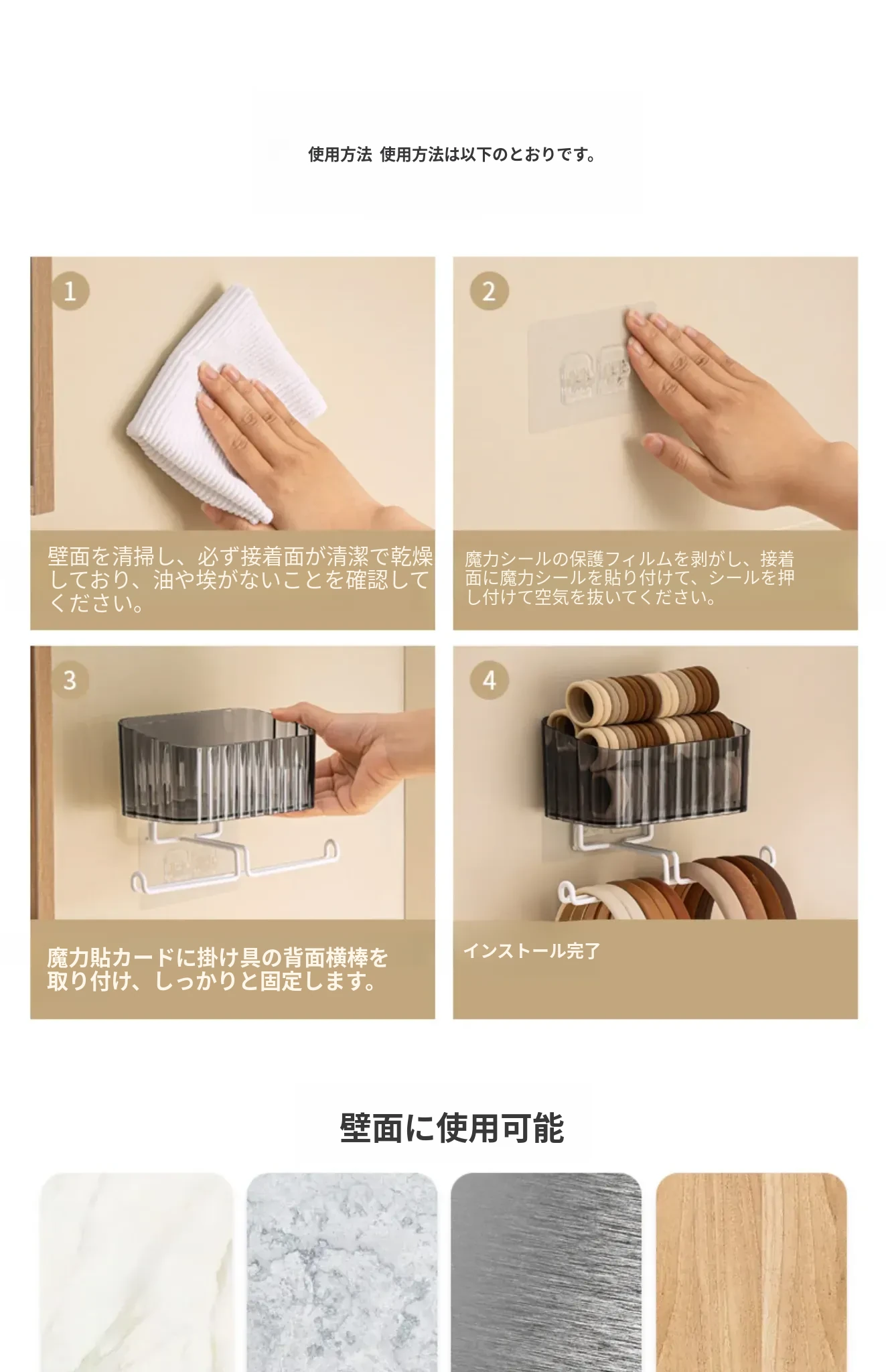 使用方法 使用方法は以下のとおりです。

1

壁面を清掃し、必ず接着面が清潔で乾燥しており、油や埃がないことを確認してください。

2

魔力シールの保護フィルムを剥がし、接着面に魔力シールを貼り付けて、シールを押し付けて空気を抜いてください。

3

魔力貼カードに掛け具の背面横棒を取り付け、しっかりと固定します。

4

インストール完了

壁面に使用可能